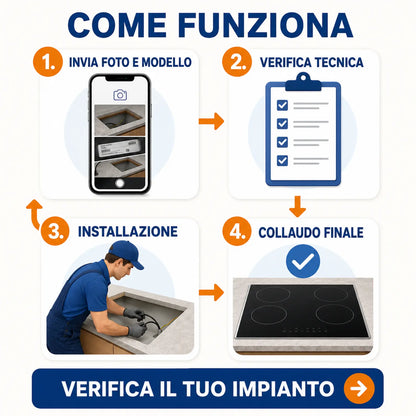 COME FUNZIONA

1. INVIA FOTO E MODELLO

2. VERIFICA TECNICA

3. INSTALLAZIONE

4. COLLAUDO FINALE

VERIFICA IL TUO IMPIANTO